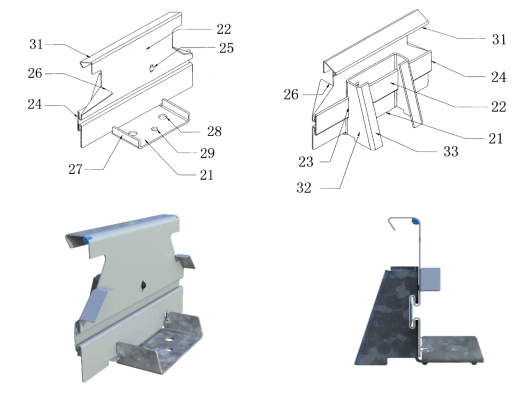 31
22
25
26
24
28
29
27
21

31
24
26
22
21
33
23
32