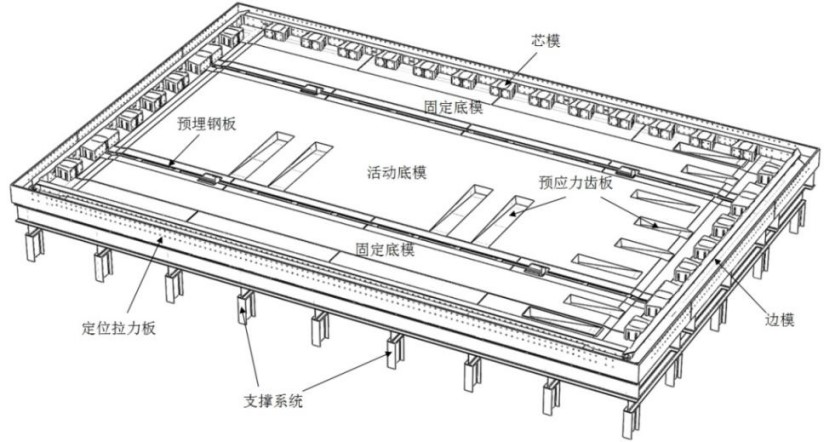 芯模

固定底模

预埋钢板

活动底模

预应力齿板

固定底模

定位拉力板

边模

支撑系统